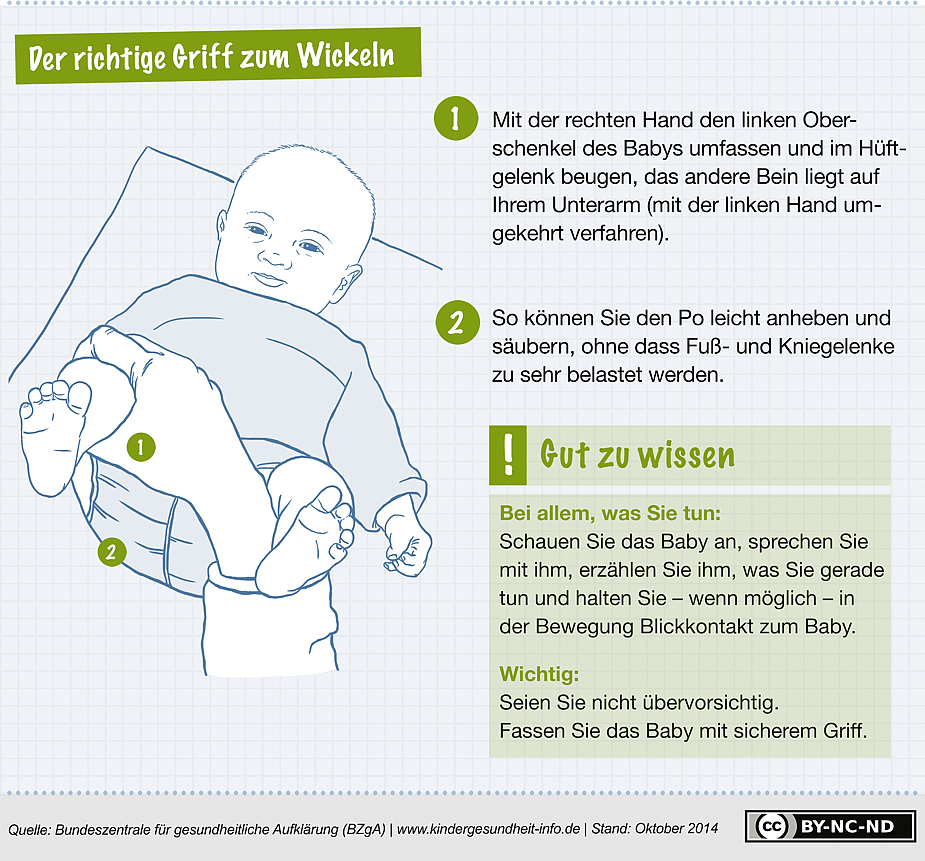 Der richtige Griff zum Wickeln

1 Mit der rechten Hand den linken Oberschenkel des Babys umfassen und im Hüftgelenk beugen, das andere Bein liegt auf Ihrem Unterarm (mit der linken Hand umgekehrt verfahren).

2 So können Sie den Po leicht anheben und säubern, ohne dass Fuß- und Kniegelenke zu sehr belastet werden.

1

2

! Gut zu wissen

Bei allem, was Sie tun:
Schauen Sie das Baby an, sprechen Sie mit ihm, erzählen Sie ihm, was Sie gerade tun und halten Sie – wenn möglich – in der Bewegung Blickkontakt zum Baby.

Wichtig:
Seien Sie nicht übervorsichtig.
Fassen Sie das Baby mit sicherem Griff.

Quelle: Bundeszentrale für gesundheitliche Aufklärung (BZgA) | www.kindergesundheit-info.de | Stand: Oktober 2014

cc BY-NC-ND